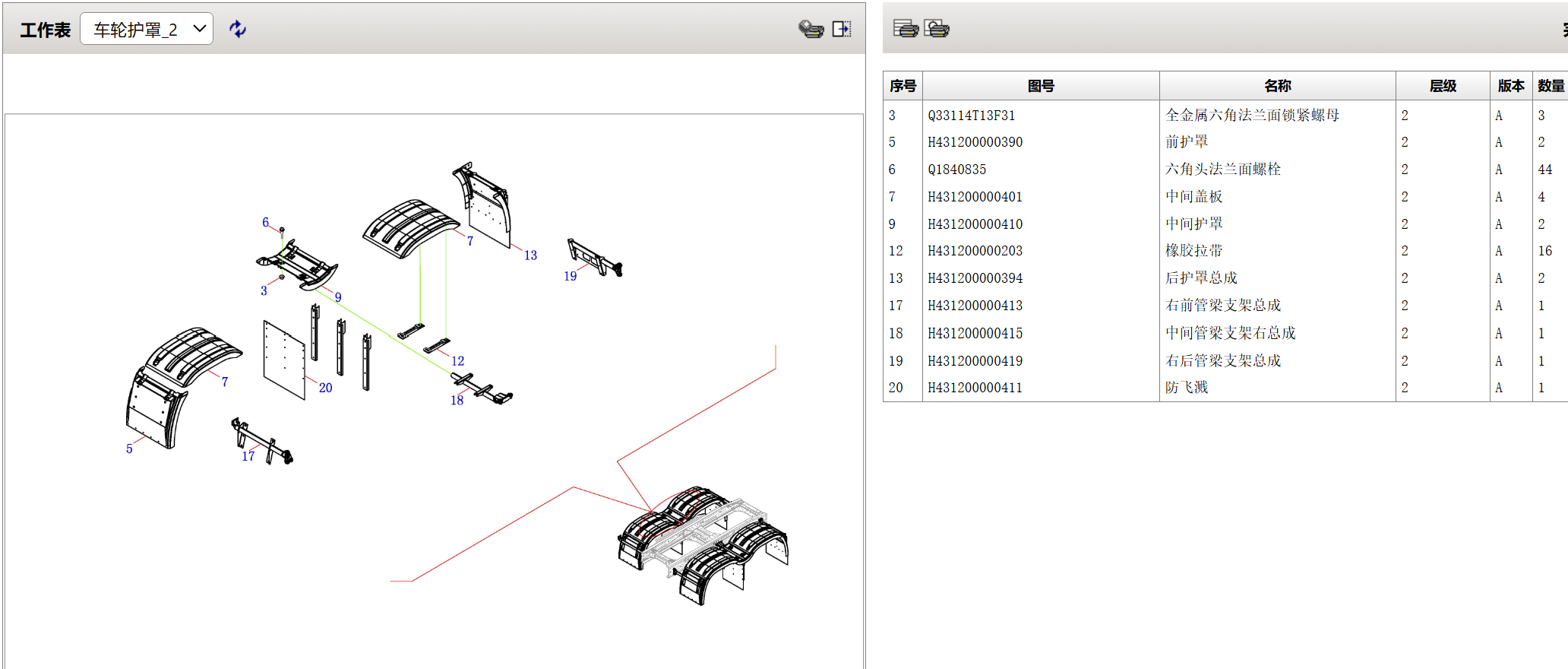 工作表 车轮护罩_2

6
7
13
19
3
9
12
7
20
18
5
17

| 序号 | 图号 | 名称 | 层级 | 版本 | 数量 |
|---|---|---|---|---|---|
| 3 | Q33114T13F31 | 全金属六角法兰面锁紧螺母 | 2 | A | 3 |
| 5 | H431200000390 | 前护罩 | 2 | A | 2 |
| 6 | Q1840835 | 六角头法兰面螺栓 | 2 | A | 44 |
| 7 | H431200000401 | 中间盖板 | 2 | A | 4 |
| 9 | H431200000410 | 中间护罩 | 2 | A | 2 |
| 12 | H431200000203 | 橡胶拉带 | 2 | A | 16 |
| 13 | H431200000394 | 后护罩总成 | 2 | A | 2 |
| 17 | H431200000413 | 右前管梁支架总成 | 2 | A | 1 |
| 18 | H431200000415 | 中间管梁支架右总成 | 2 | A | 1 |
| 19 | H431200000419 | 右后管梁支架总成 | 2 | A | 1 |
| 20 | H431200000411 | 防飞溅 | 2 | A | 1 |