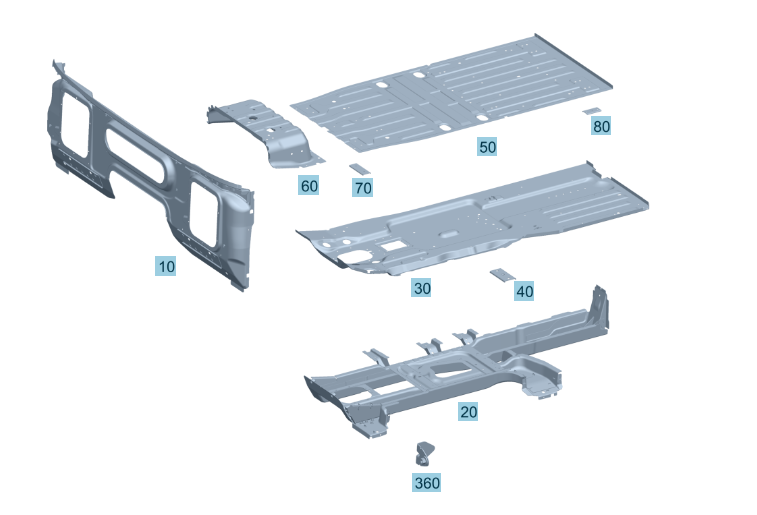 80
50
60
70
10
30
40
20
360