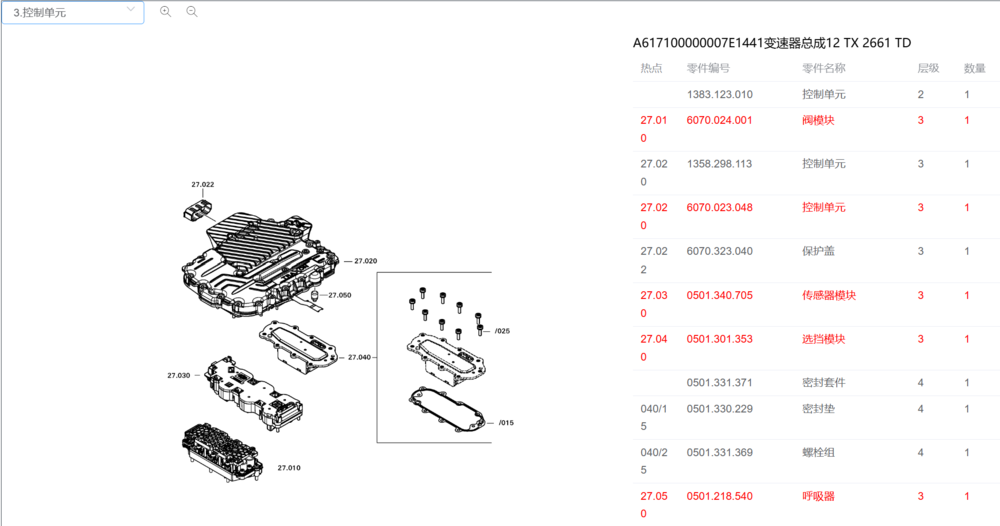 3.控制单元

27.022
27.020
27.050
27.040
/025
27.030
/015
27.010

A617100000007E1441变速器总成12 TX 2661 TD

| 热点 | 零件编号 | 零件名称 | 层级 | 数量 |
|---|---|---|---|---|
| | 1383.123.010 | 控制单元 | 2 | 1 |
| 27.010 | 6070.024.001 | 阀模块 | 3 | 1 |
| 27.020 | 1358.298.113 | 控制单元 | 3 | 1 |
| 27.020 | 6070.023.048 | 控制单元 | 3 | 1 |
| 27.022 | 6070.323.040 | 保护盖 | 3 | 1 |
| 27.030 | 0501.340.705 | 传感器模块 | 3 | 1 |
| 27.040 | 0501.301.353 | 选挡模块 | 3 | 1 |
| | 0501.331.371 | 密封套件 | 4 | 1 |
| 040/15 | 0501.330.229 | 密封垫 | 4 | 1 |
| 040/25 | 0501.331.369 | 螺栓组 | 4 | 1 |
| 27.050 | 0501.218.540 | 呼吸器 | 3 | 1 |