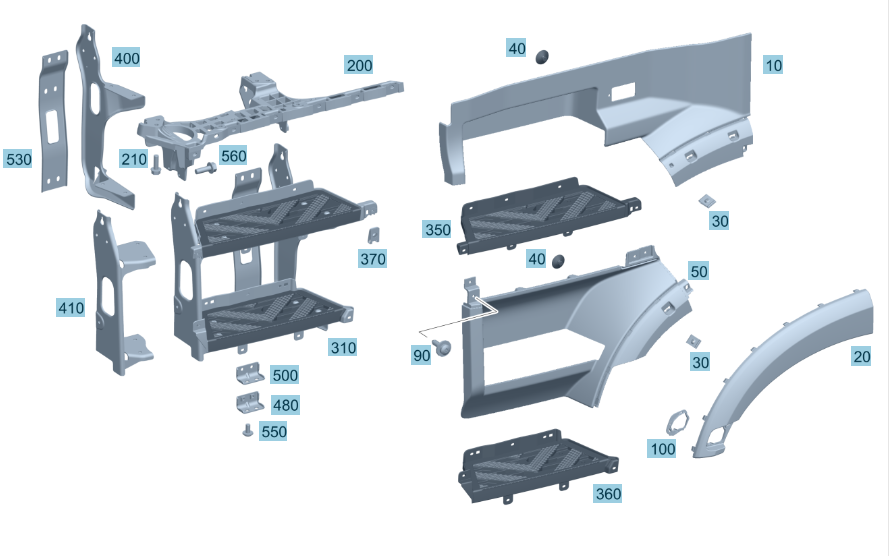 400
200
40
10
530
210
560
350
30
370
40
50
410
310
90
30
20
500
480
550
100
360