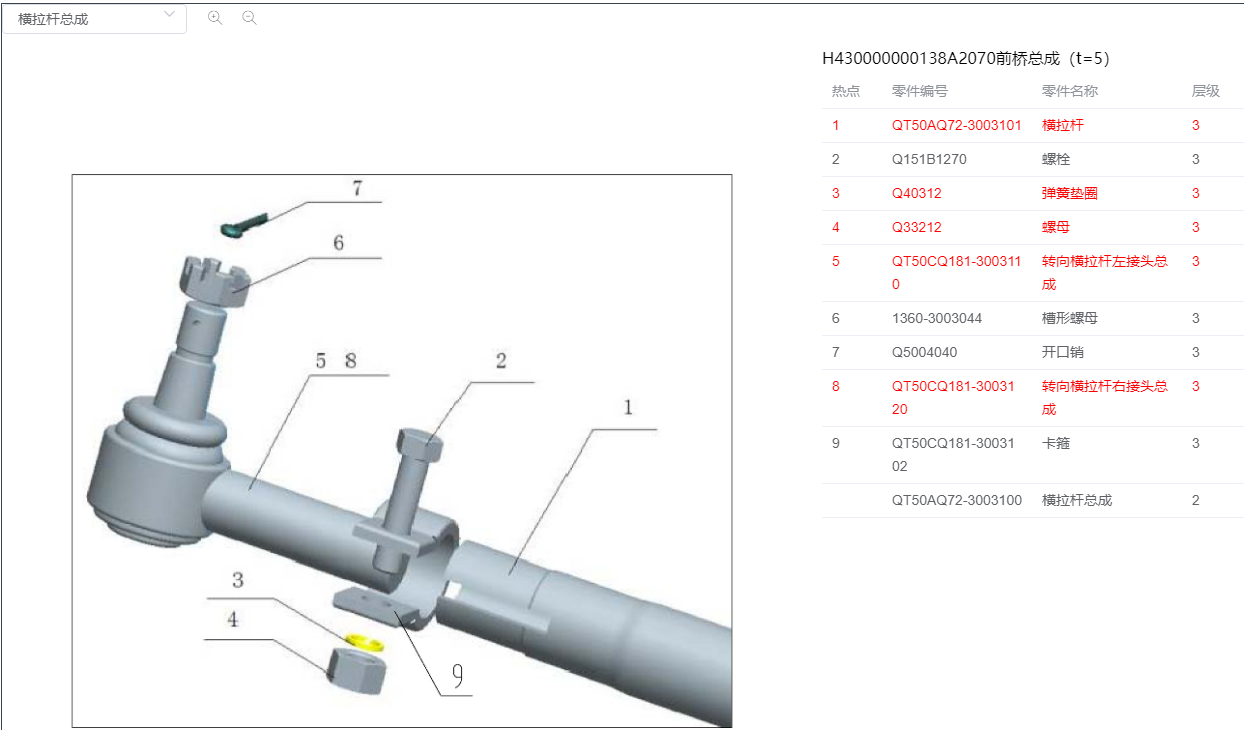 横拉杆总成

7
6
5 8
2
1
3
4
9

H430000000138A2070前桥总成（t=5）

| 热点 | 零件编号 | 零件名称 | 层级 |
|---|---|---|---|
| 1 | QT50AQ72-3003101 | 横拉杆 | 3 |
| 2 | Q151B1270 | 螺栓 | 3 |
| 3 | Q40312 | 弹簧垫圈 | 3 |
| 4 | Q33212 | 螺母 | 3 |
| 5 | QT50CQ181-3003110 | 转向横拉杆左接头总成 | 3 |
| 6 | 1360-3003044 | 槽形螺母 | 3 |
| 7 | Q5004040 | 开口销 | 3 |
| 8 | QT50CQ181-3003120 | 转向横拉杆右接头总成 | 3 |
| 9 | QT50CQ181-3003102 | 卡箍 | 3 |
|  | QT50AQ72-3003100 | 横拉杆总成 | 2 |