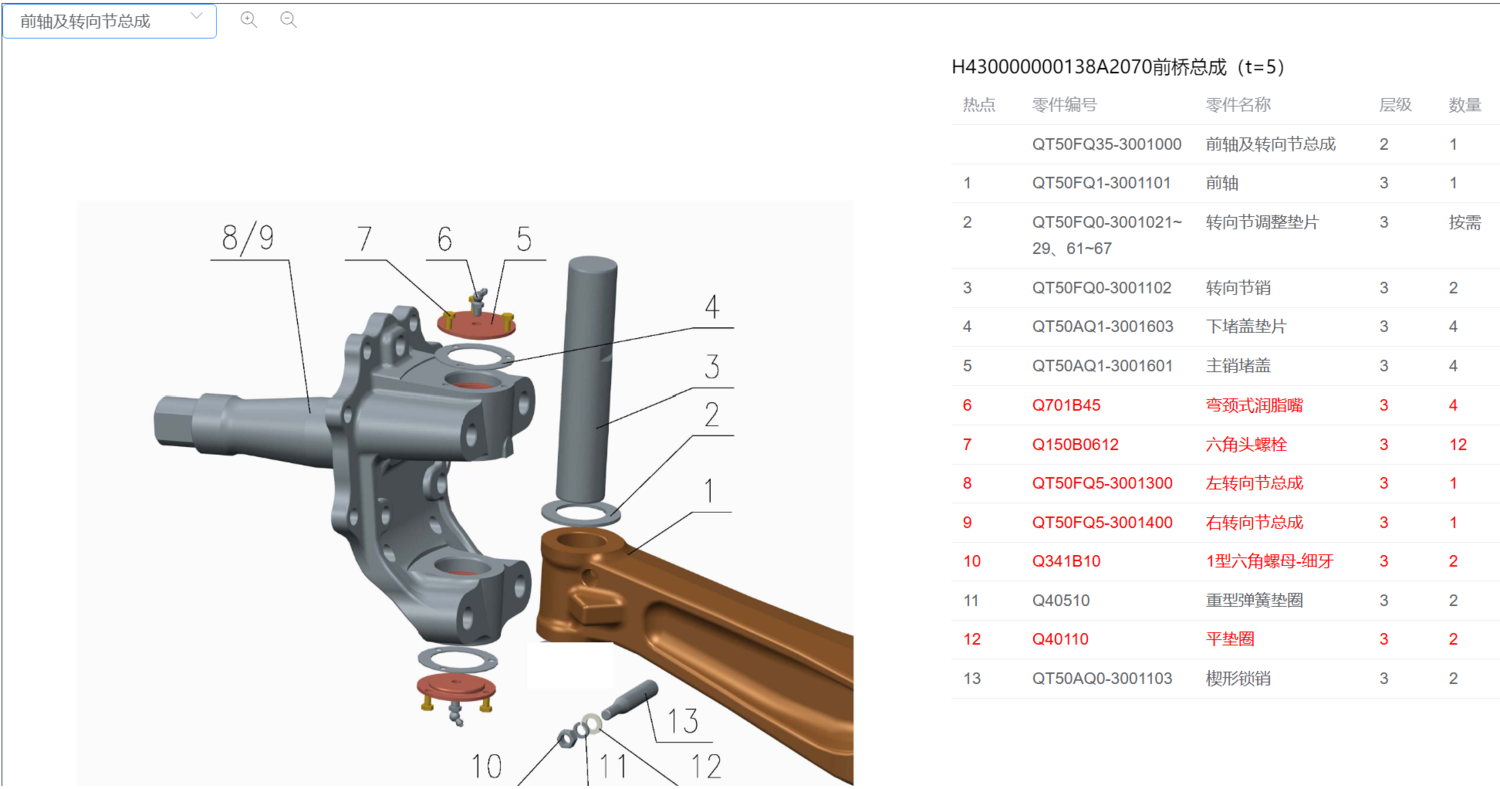 前轴及转向节总成

8/9
7
6
5
4
3
2
1
13
10
11
12

H430000000138A2070前桥总成（t=5）

| 热点 | 零件编号 | 零件名称 | 层级 | 数量 |
|---|---|---|---|---|
| | QT50FQ35-3001000 | 前轴及转向节总成 | 2 | 1 |
| 1 | QT50FQ1-3001101 | 前轴 | 3 | 1 |
| 2 | QT50FQ0-3001021~29、61~67 | 转向节调整垫片 | 3 | 按需 |
| 3 | QT50FQ0-3001102 | 转向节销 | 3 | 2 |
| 4 | QT50AQ1-3001603 | 下堵盖垫片 | 3 | 4 |
| 5 | QT50AQ1-3001601 | 主销堵盖 | 3 | 4 |
| 6 | Q701B45 | 弯颈式润脂嘴 | 3 | 4 |
| 7 | Q150B0612 | 六角头螺栓 | 3 | 12 |
| 8 | QT50FQ5-3001300 | 左转向节总成 | 3 | 1 |
| 9 | QT50FQ5-3001400 | 右转向节总成 | 3 | 1 |
| 10 | Q341B10 | 1型六角螺母-细牙 | 3 | 2 |
| 11 | Q40510 | 重型弹簧垫圈 | 3 | 2 |
| 12 | Q40110 | 平垫圈 | 3 | 2 |
| 13 | QT50AQ0-3001103 | 楔形锁销 | 3 | 2 |