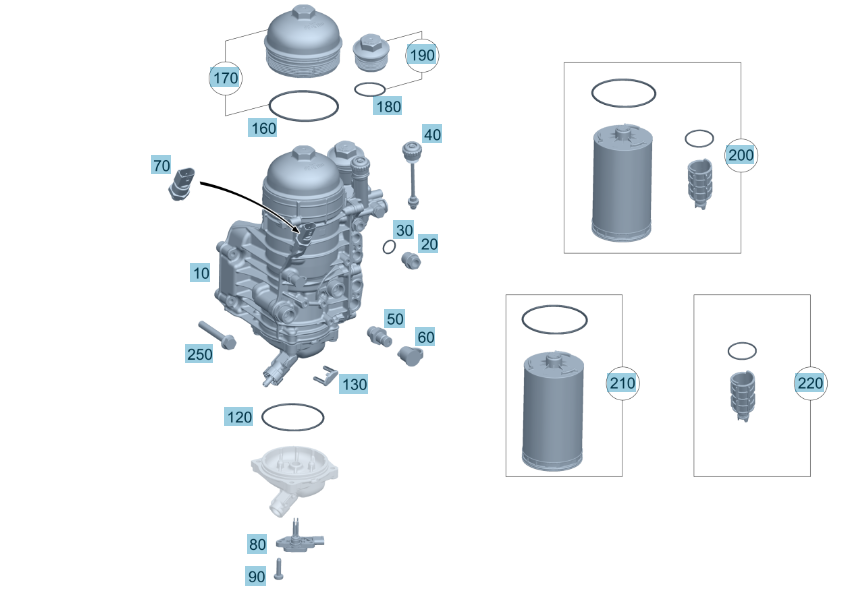 170
190
180
160
40
70
30
20
10
50
60
250
130
120
80
90
200
210
220