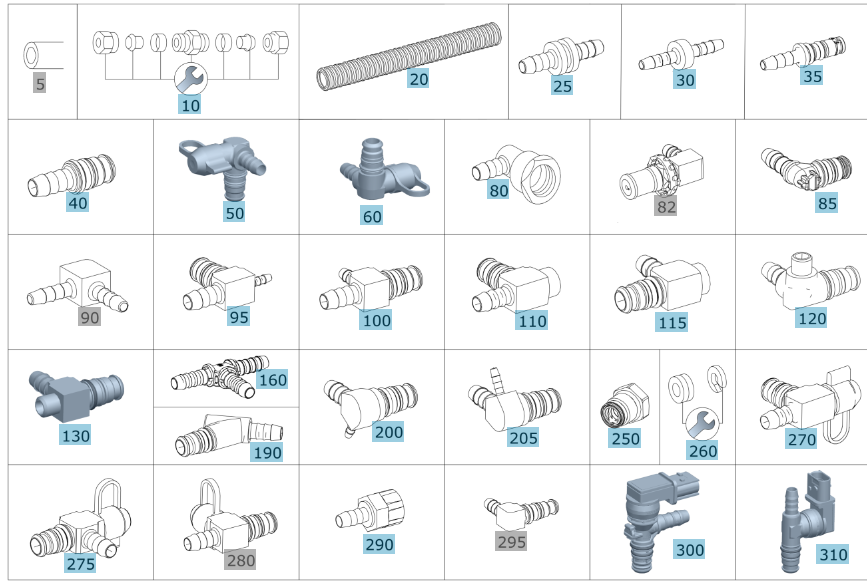 5
10
20
25
30
35
40
50
60
80
82
85
90
95
100
110
115
120
130
160
190
200
205
250
260
270
275
280
290
295
300
310