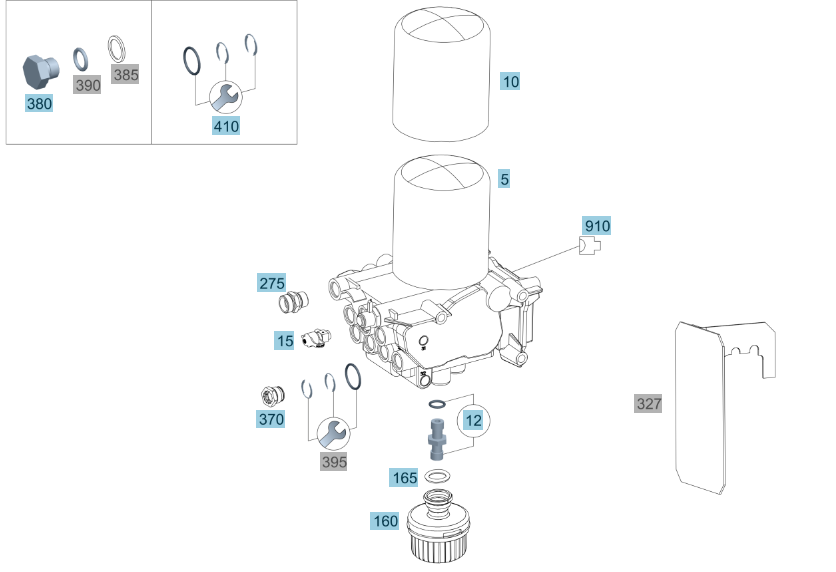 380
390
385
410
10
5
910
275
15
370
395
12
165
160
327