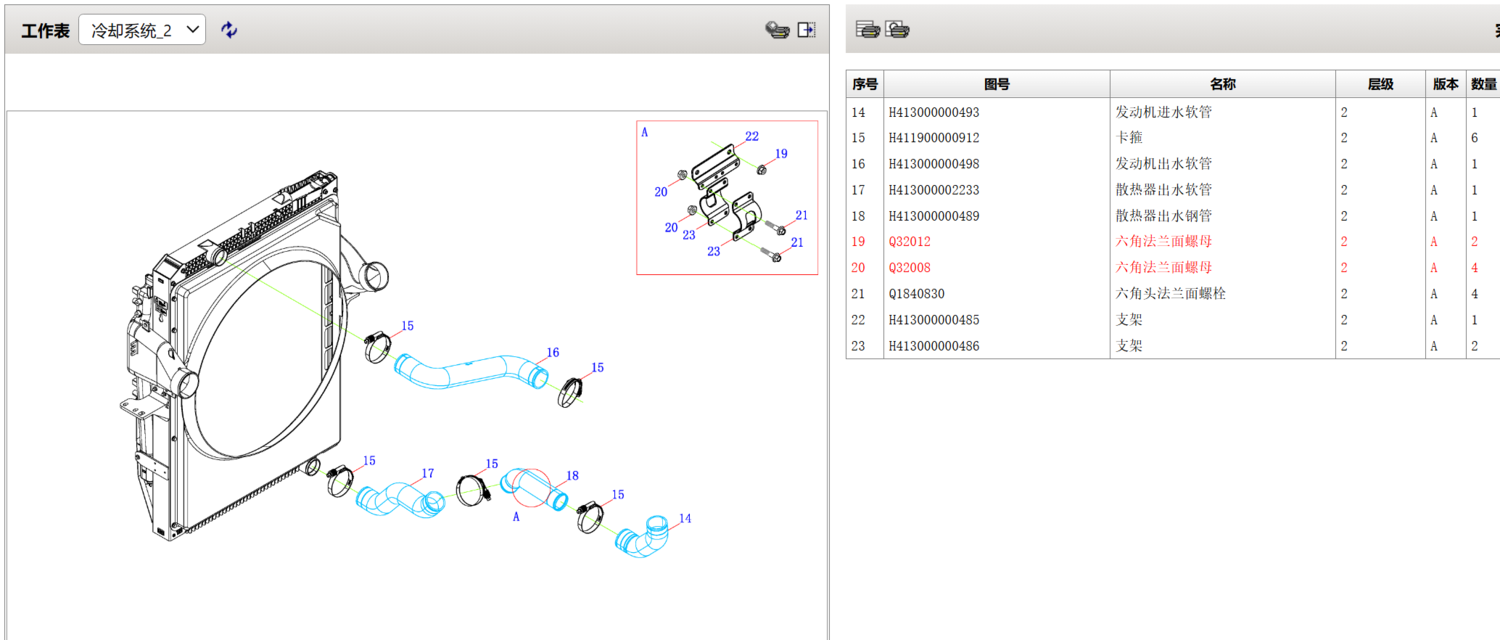 工作表 冷却系统_2

A
22
19
20
20
23
21
23
21

15
16
15
15
17
15
18
15
A
14

| 序号 | 图号 | 名称 | 层级 | 版本 | 数量 |
|---|---|---|---|---|---|
| 14 | H413000000493 | 发动机进水软管 | 2 | A | 1 |
| 15 | H411900000912 | 卡箍 | 2 | A | 6 |
| 16 | H413000000498 | 发动机出水软管 | 2 | A | 1 |
| 17 | H413000002233 | 散热器出水软管 | 2 | A | 1 |
| 18 | H413000000489 | 散热器出水钢管 | 2 | A | 1 |
| 19 | Q32012 | 六角法兰面螺母 | 2 | A | 2 |
| 20 | Q32008 | 六角法兰面螺母 | 2 | A | 4 |
| 21 | Q1840830 | 六角头法兰面螺栓 | 2 | A | 4 |
| 22 | H413000000485 | 支架 | 2 | A | 1 |
| 23 | H413000000486 | 支架 | 2 | A | 2 |