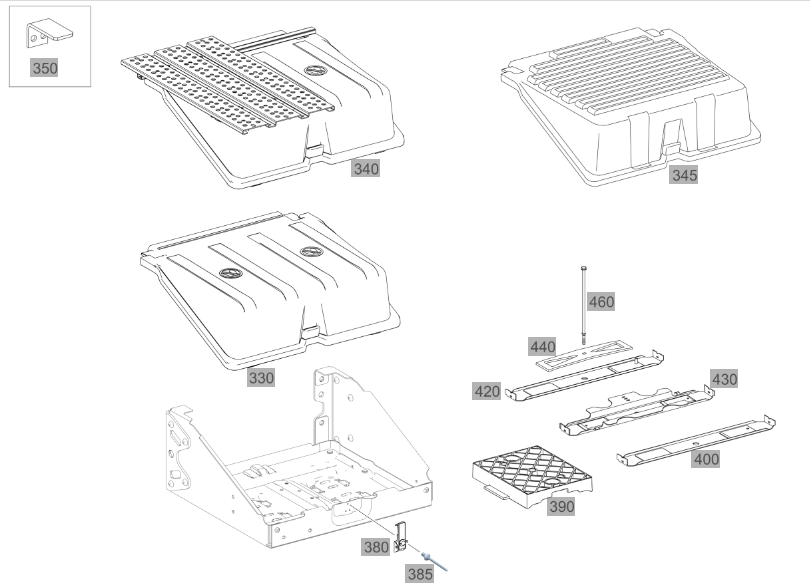 350

340

345

330

460

440

420

430

400

390

380

385