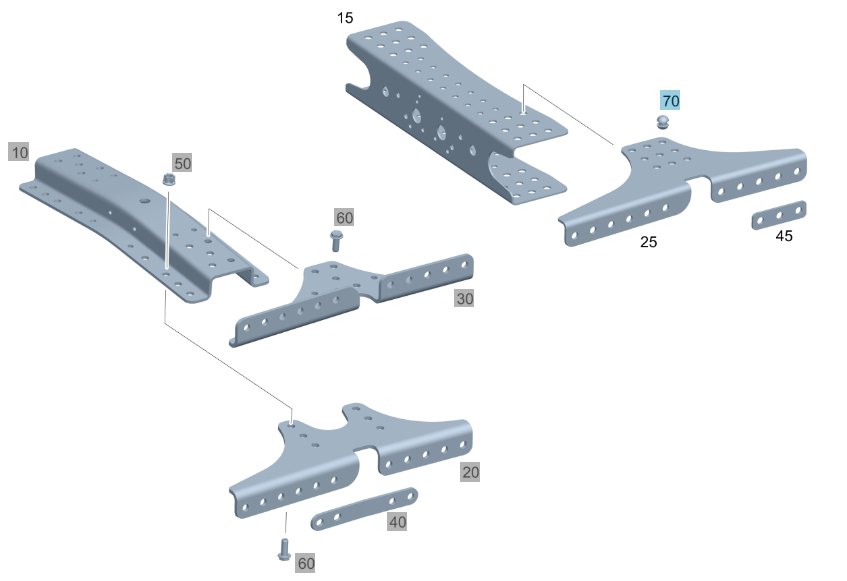 15
70
10
50
60
25
45
30
20
40
60