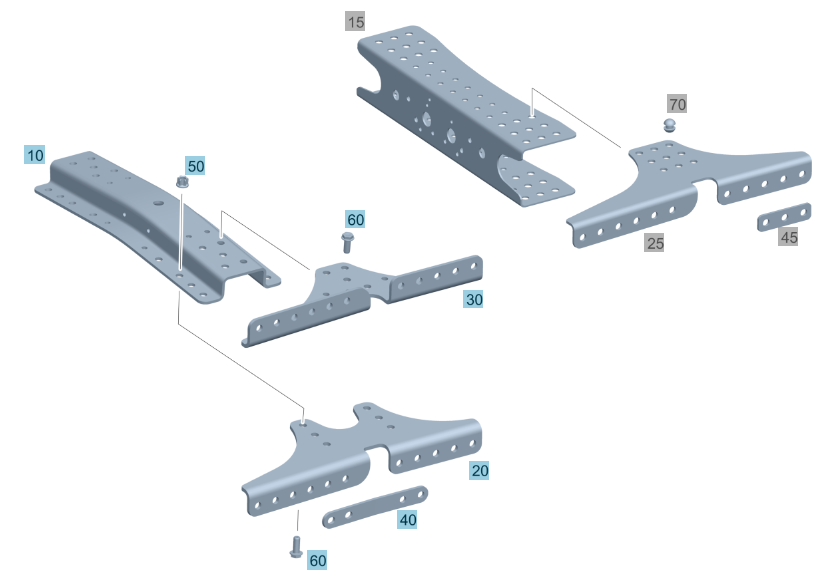 15
70
10
50
60
25
45
30
20
40
60