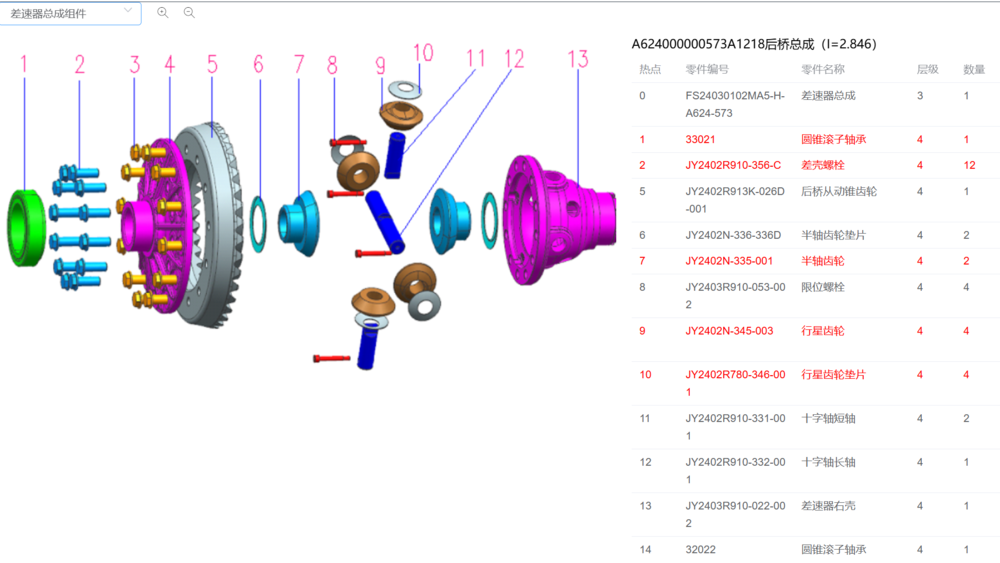 差速器总成组件

1 2 3 4 5 6 7 8 9 10 11 12 13

A624000000573A1218后桥总成（I=2.846）

| 热点 | 零件编号 | 零件名称 | 层级 | 数量 |
|---|---|---|---|---|
| 0 | FS24030102MA5-H-A624-573 | 差速器总成 | 3 | 1 |
| 1 | 33021 | 圆锥滚子轴承 | 4 | 1 |
| 2 | JY2402R910-356-C | 差壳螺栓 | 4 | 12 |
| 5 | JY2402R913K-026D-001 | 后桥从动锥齿轮 | 4 | 1 |
| 6 | JY2402N-336-336D | 半轴齿轮垫片 | 4 | 2 |
| 7 | JY2402N-335-001 | 半轴齿轮 | 4 | 2 |
| 8 | JY2403R910-053-002 | 限位螺栓 | 4 | 4 |
| 9 | JY2402N-345-003 | 行星齿轮 | 4 | 4 |
| 10 | JY2402R780-346-001 | 行星齿轮垫片 | 4 | 4 |
| 11 | JY2402R910-331-001 | 十字轴短轴 | 4 | 2 |
| 12 | JY2402R910-332-001 | 十字轴长轴 | 4 | 1 |
| 13 | JY2403R910-022-002 | 差速器右壳 | 4 | 1 |
| 14 | 32022 | 圆锥滚子轴承 | 4 | 1 |