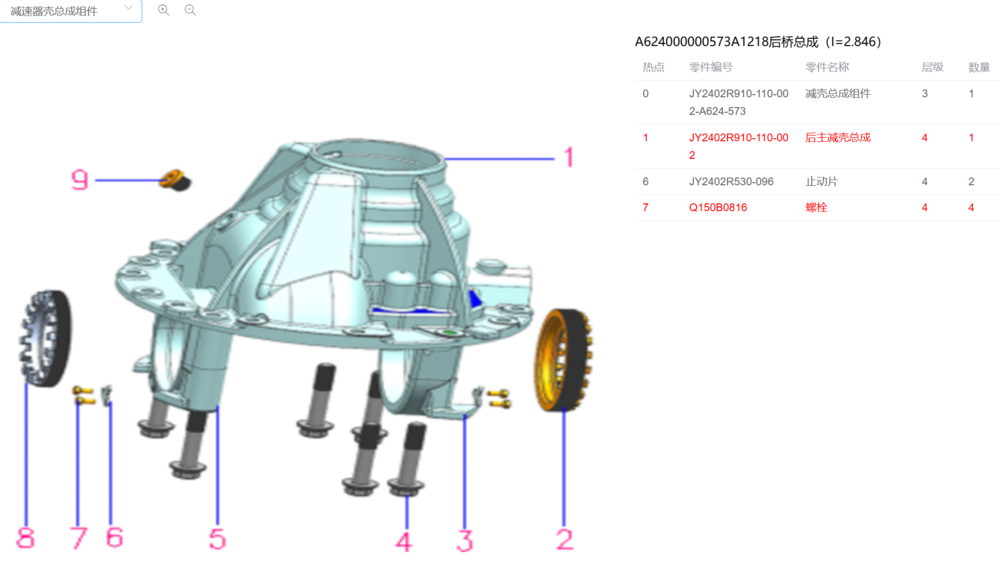 减速器壳总成组件

9
1
8
7
6
5
4
3
2

A624000000573A1218后桥总成（I=2.846）

| 热点 | 零件编号 | 零件名称 | 层级 | 数量 |
|---|---|---|---|---|
| 0 | JY2402R910-110-002-A624-573 | 减壳总成组件 | 3 | 1 |
| 1 | JY2402R910-110-002 | 后主减壳总成 | 4 | 1 |
| 6 | JY2402R530-096 | 止动片 | 4 | 2 |
| 7 | Q150B0816 | 螺栓 | 4 | 4 |