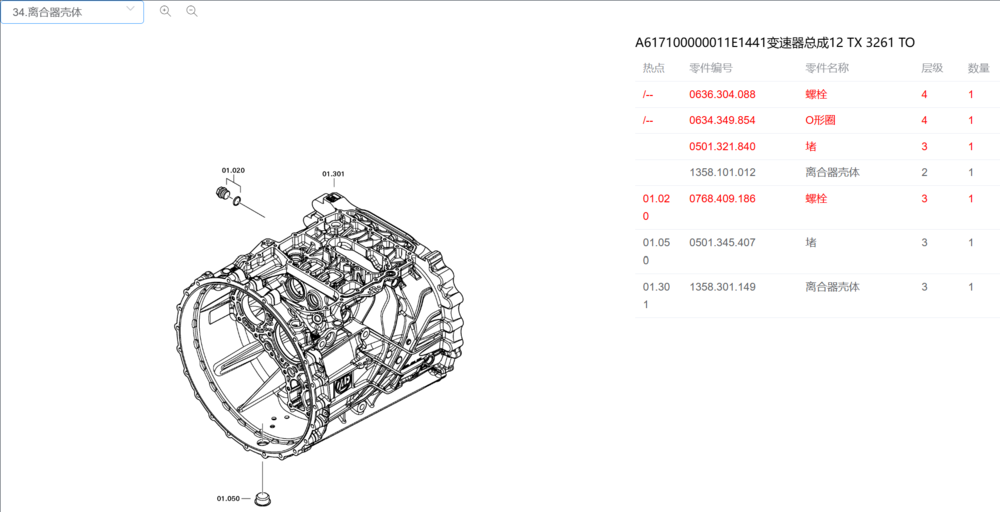 34.离合器壳体

01.020
01.301
01.050

A617100000011E1441变速器总成12 TX 3261 TO

| 热点 | 零件编号 | 零件名称 | 层级 | 数量 |
|---|---|---|---|---|
| /-- | 0636.304.088 | 螺栓 | 4 | 1 |
| /-- | 0634.349.854 | O形圈 | 4 | 1 |
| | 0501.321.840 | 堵 | 3 | 1 |
| | 1358.101.012 | 离合器壳体 | 2 | 1 |
| 01.020 | 0768.409.186 | 螺栓 | 3 | 1 |
| 01.050 | 0501.345.407 | 堵 | 3 | 1 |
| 01.301 | 1358.301.149 | 离合器壳体 | 3 | 1 |