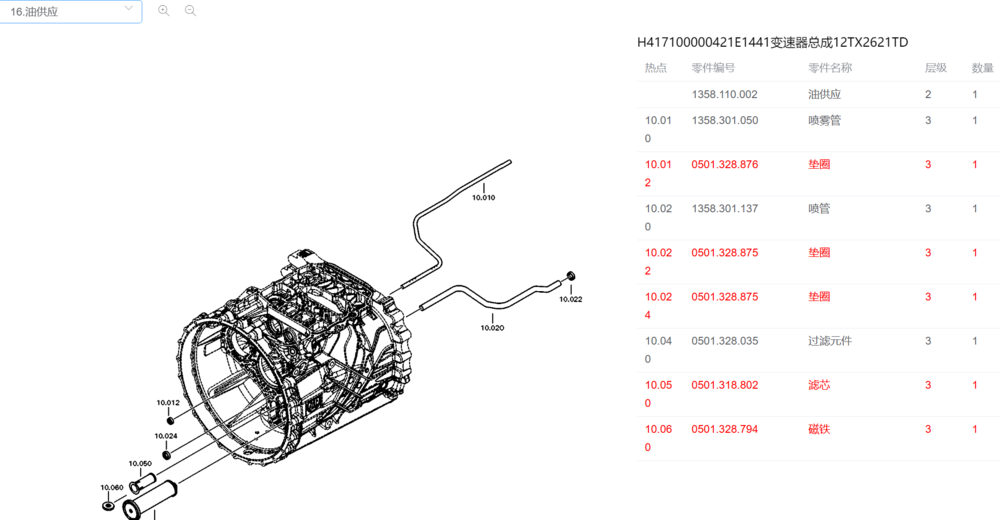 16.油供应

10.010
10.022
10.020
10.012
10.024
10.050
10.060

H417100000421E1441变速器总成12TX2621TD

| 热点 | 零件编号 | 零件名称 | 层级 | 数量 |
|---|---|---|---|---|
| | 1358.110.002 | 油供应 | 2 | 1 |
| 10.010 | 1358.301.050 | 喷雾管 | 3 | 1 |
| 10.012 | 0501.328.876 | 垫圈 | 3 | 1 |
| 10.020 | 1358.301.137 | 喷管 | 3 | 1 |
| 10.022 | 0501.328.875 | 垫圈 | 3 | 1 |
| 10.024 | 0501.328.875 | 垫圈 | 3 | 1 |
| 10.040 | 0501.328.035 | 过滤元件 | 3 | 1 |
| 10.050 | 0501.318.802 | 滤芯 | 3 | 1 |
| 10.060 | 0501.328.794 | 磁铁 | 3 | 1 |